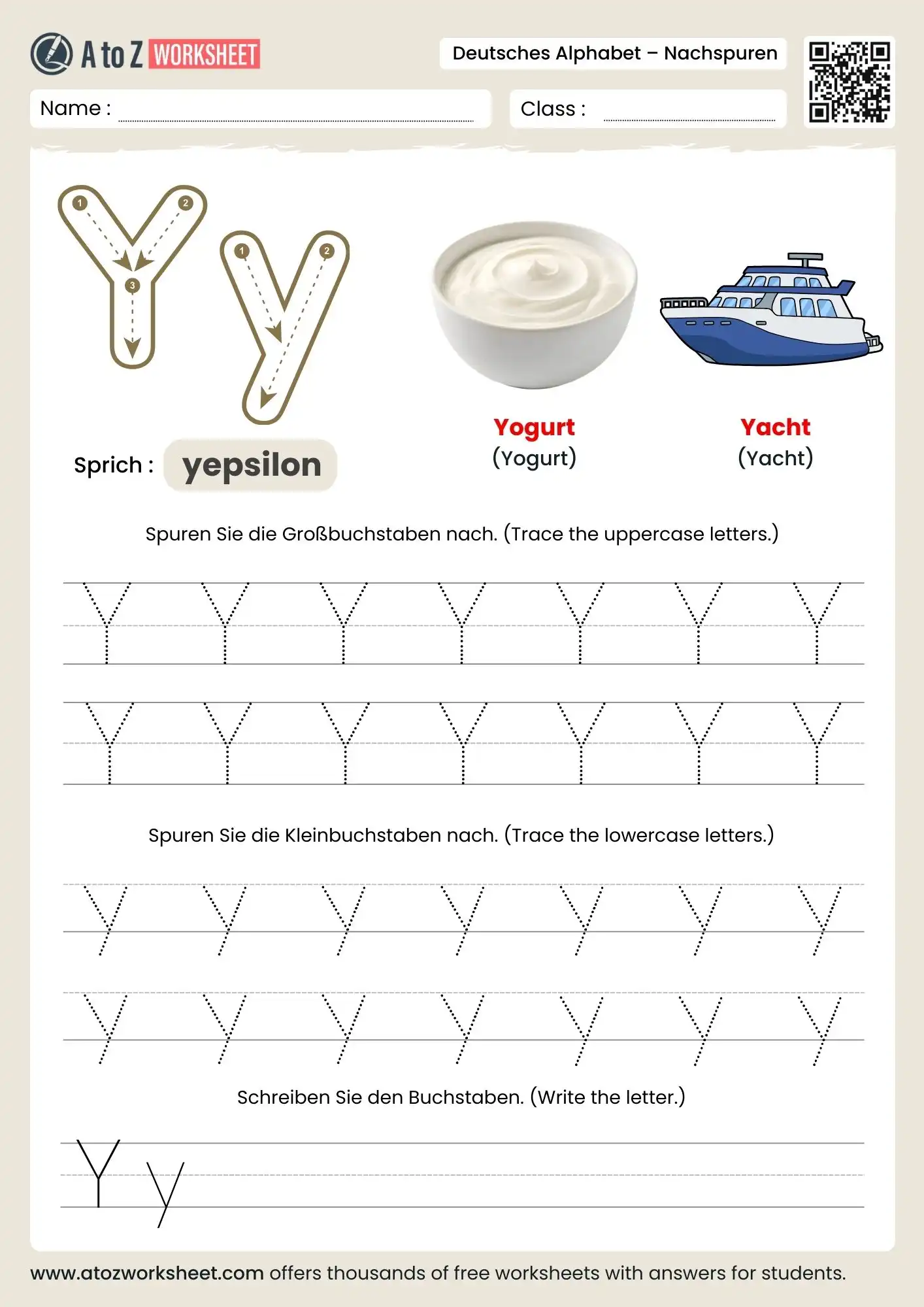 A to Z WORKSHEET

Deutsches Alphabet – Nachspuren

Name :

Class :

Y y

1 2 3 1 2

Sprich : yepsilon

Yogurt
(Yogurt)

Yacht
(Yacht)

Spuren Sie die Großbuchstaben nach. (Trace the uppercase letters.)

Y Y Y Y Y Y Y
Y Y Y Y Y Y Y

Spuren Sie die Kleinbuchstaben nach. (Trace the lowercase letters.)

y y y y y y y
y y y y y y y

Schreiben Sie den Buchstaben. (Write the letter.)

Y y

www.atozworksheet.com offers thousands of free worksheets with answers for students.